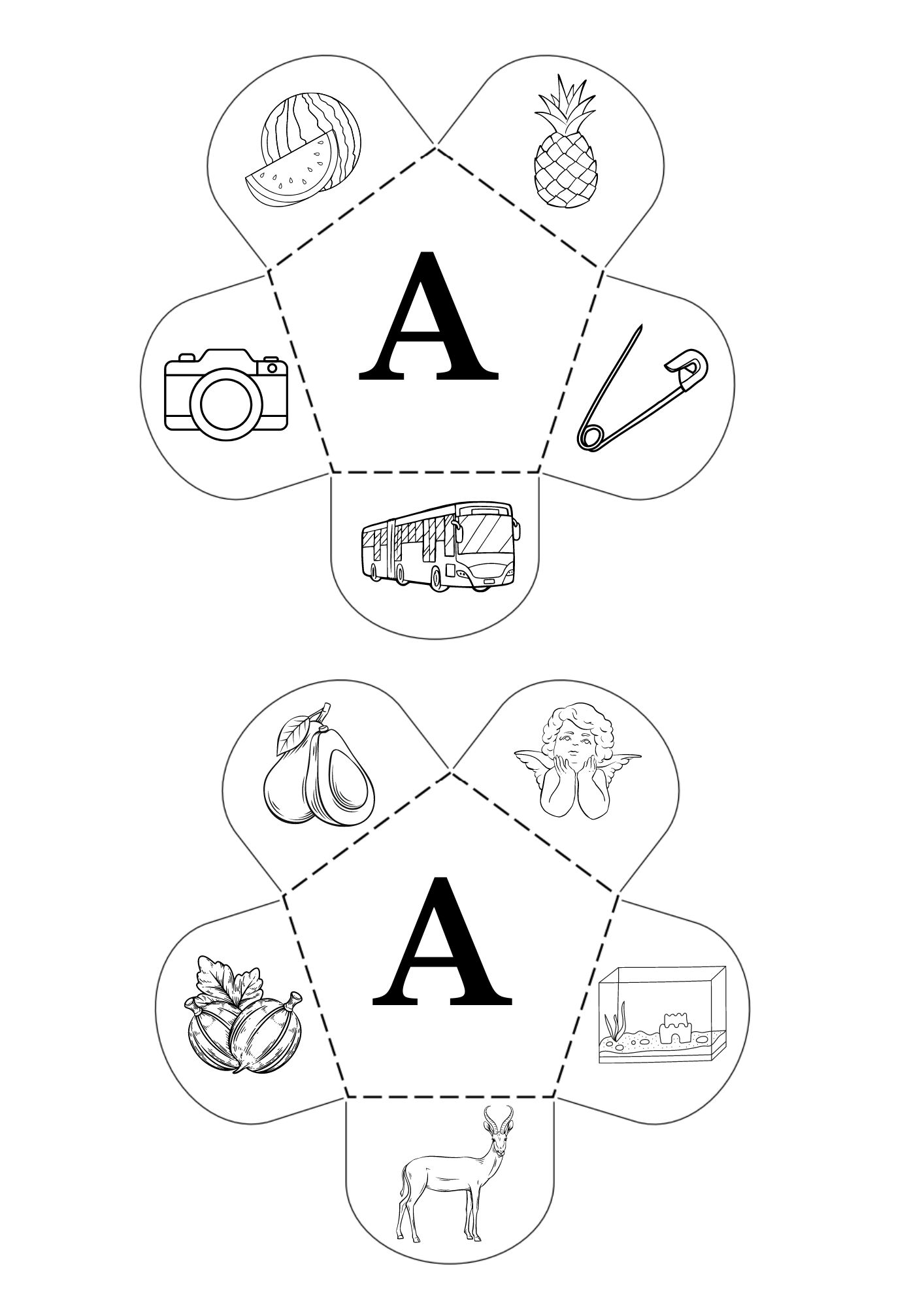 A

A